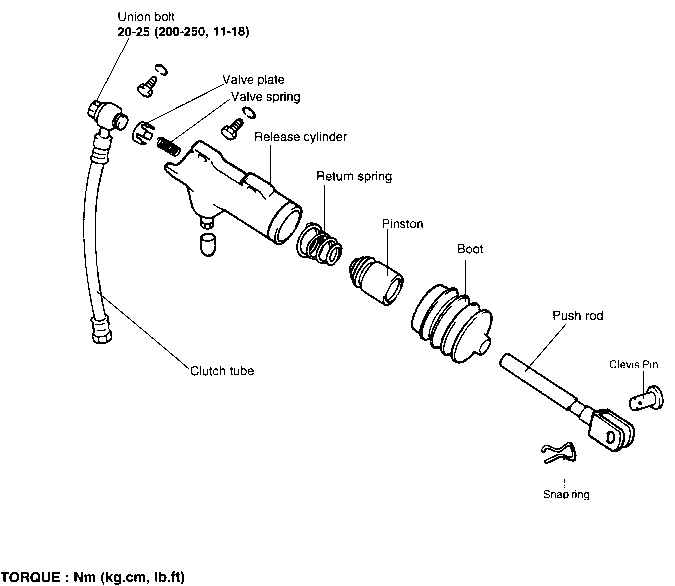 Union bolt
20-25 (200-250, 11-18)

Valve plate

Valve spring

Release cylinder

Return spring

Pinston

Boot

Push rod

Clevis Pin

Clutch tube

Snap ring

TORQUE : Nm (kg.cm, lb.ft)