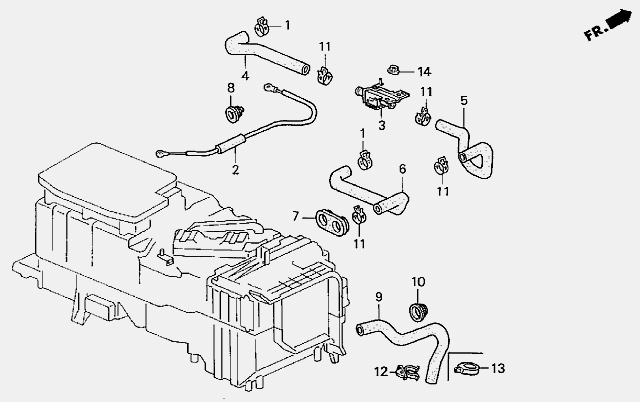 FR.

1

11

4

14

8

11

5

3

1

2

6

11

7

11

10

9

12

13