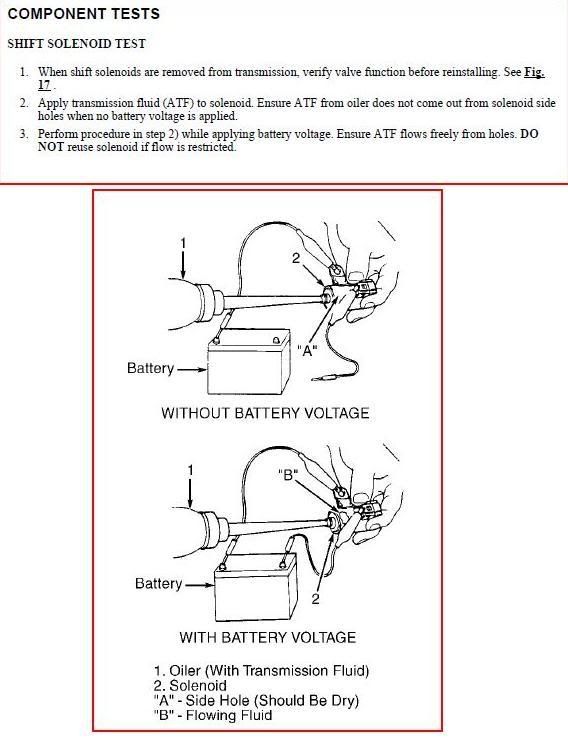 COMPONENT TESTS

SHIFT SOLENOID TEST

1. When shift solenoids are removed from transmission, verify valve function before reinstalling. See Fig. 17 .

2. Apply transmission fluid (ATF) to solenoid. Ensure ATF from oiler does not come out from solenoid side holes when no battery voltage is applied.

3. Perform procedure in step 2) while applying battery voltage. Ensure ATF flows freely from holes. DO NOT reuse solenoid if flow is restricted.

1

2

"A"

Battery

WITHOUT BATTERY VOLTAGE

1

"B"

Battery

2

WITH BATTERY VOLTAGE

1. Oiler (With Transmission Fluid)
2. Solenoid
"A" - Side Hole (Should Be Dry)
"B" - Flowing Fluid